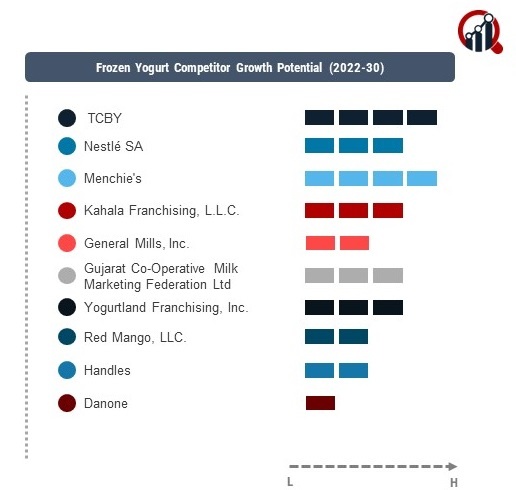 Frozen Yogurt Competitor Growth Potential (2022-30)

TCBY

Nestlé SA

Menchie's

Kahala Franchising, L.L.C.

General Mills, Inc.

Gujarat Co-Operative Milk Marketing Federation Ltd

Yogurtland Franchising, Inc.

Red Mango, LLC.

Handles

Danone

L

H