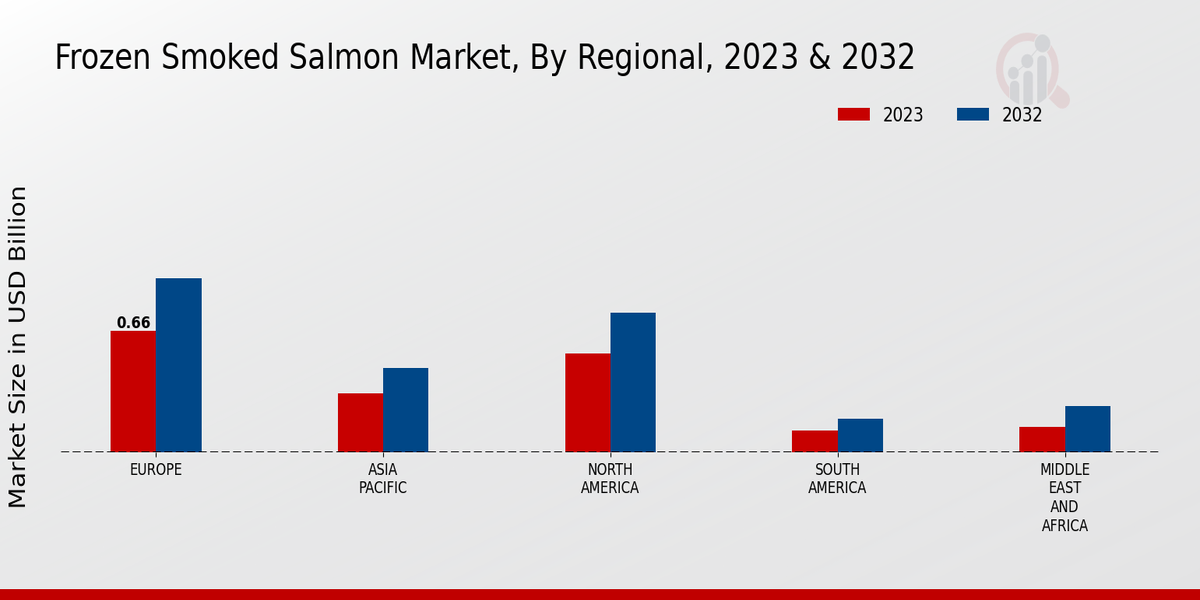 Frozen Smoked Salmon Market, By Regional, 2023 & 2032

2023
2032

Market Size in USD Billion

0.66

EUROPE
ASIA PACIFIC
NORTH AMERICA
SOUTH AMERICA
MIDDLE EAST AND AFRICA