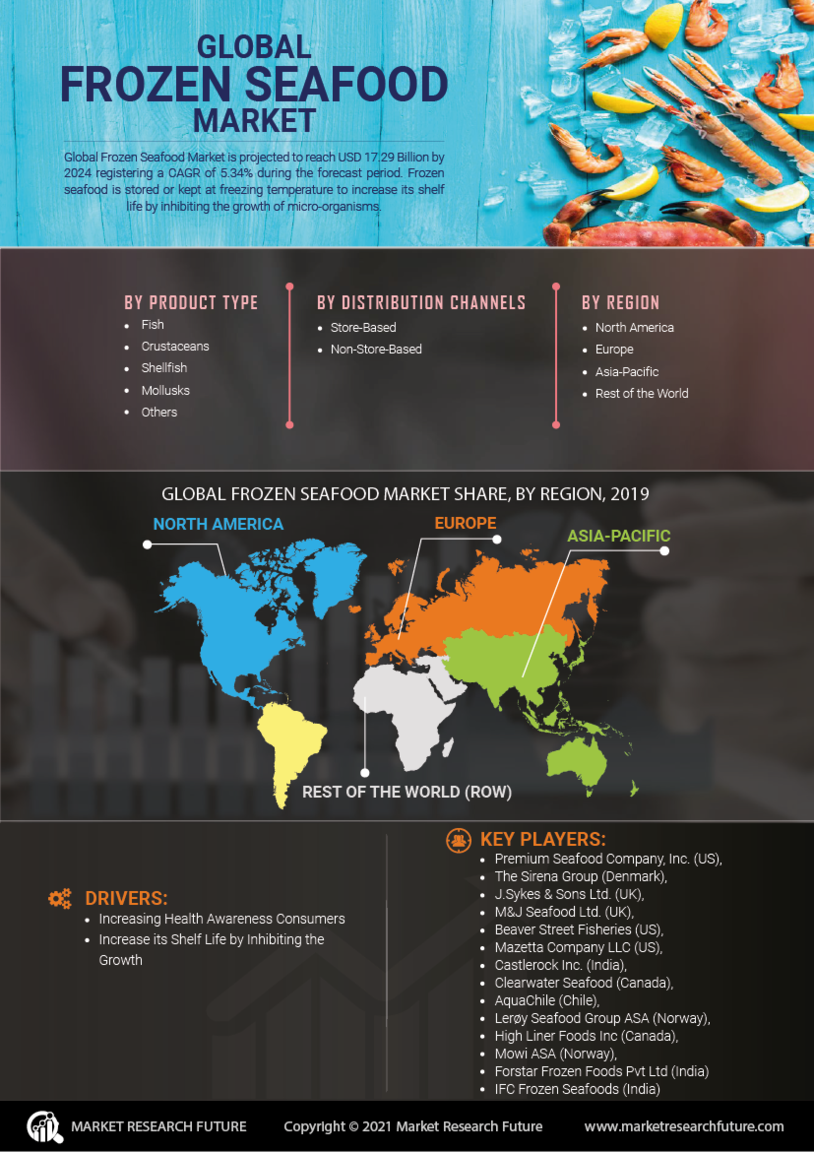 GLOBAL
FROZEN SEAFOOD
MARKET

Global Frozen Seafood Market is projected to reach USD 17.29 Billion by 2024 registering a CAGR of 5.34% during the forecast period. Frozen seafood is stored or kept at freezing temperature to increase its shelf life by inhibiting the growth of micro-organisms.

BY PRODUCT TYPE
- Fish
- Crustaceans
- Shellfish
- Mollusks
- Others

BY DISTRIBUTION CHANNELS
- Store-Based
- Non-Store-Based

BY REGION
- North America
- Europe
- Asia-Pacific
- Rest of the World

GLOBAL FROZEN SEAFOOD MARKET SHARE, BY REGION, 2019

NORTH AMERICA
EUROPE
ASIA-PACIFIC
REST OF THE WORLD (ROW)

DRIVERS:
- Increasing Health Awareness Consumers
- Increase its Shelf Life by Inhibiting the Growth

KEY PLAYERS:
- Premium Seafood Company, Inc. (US),
- The Sirena Group (Denmark),
- J.Sykes & Sons Ltd. (UK),
- M&J Seafood Ltd. (UK),
- Beaver Street Fisheries (US),
- Mazetta Company LLC (US),
- Castlerock Inc. (India),
- Clearwater Seafood (Canada),
- AquaChile (Chile),
- Lerøy Seafood Group ASA (Norway),
- High Liner Foods Inc (Canada),
- Mowi ASA (Norway),
- Forstar Frozen Foods Pvt Ltd (India)
- IFC Frozen Seafoods (India)

MARKET RESEARCH FUTURE
Copyright © 2021 Market Research Future
www.marketresearchfuture.com