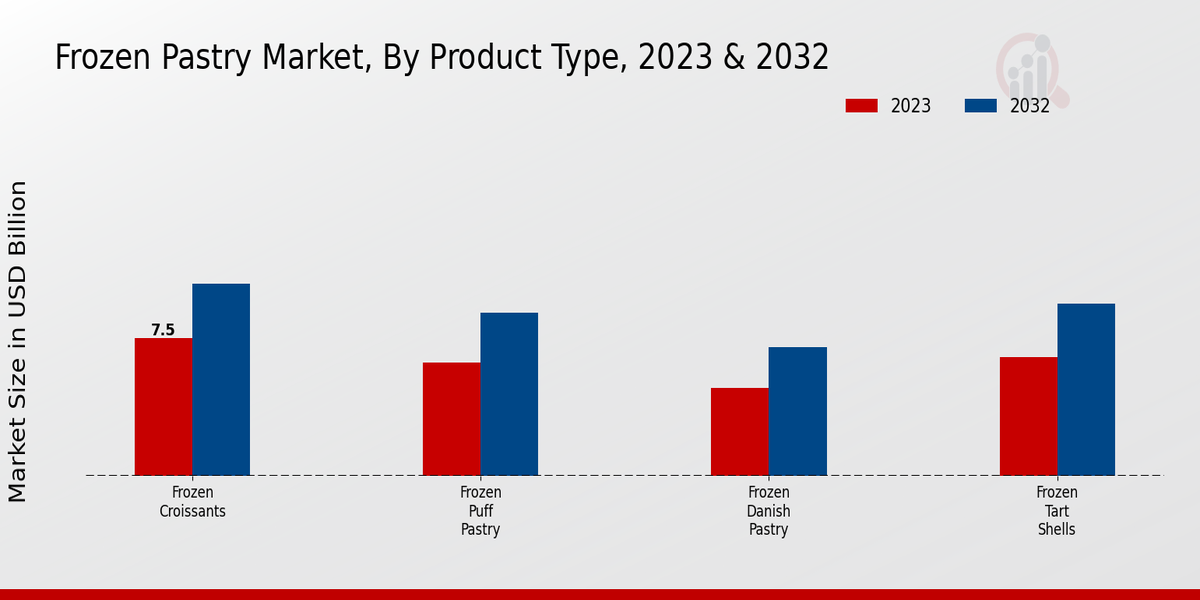 Frozen Pastry Market, By Product Type, 2023 & 2032

2023
2032

Market Size in USD Billion

7.5

Frozen Croissants

Frozen Puff Pastry

Frozen Danish Pastry

Frozen Tart Shells