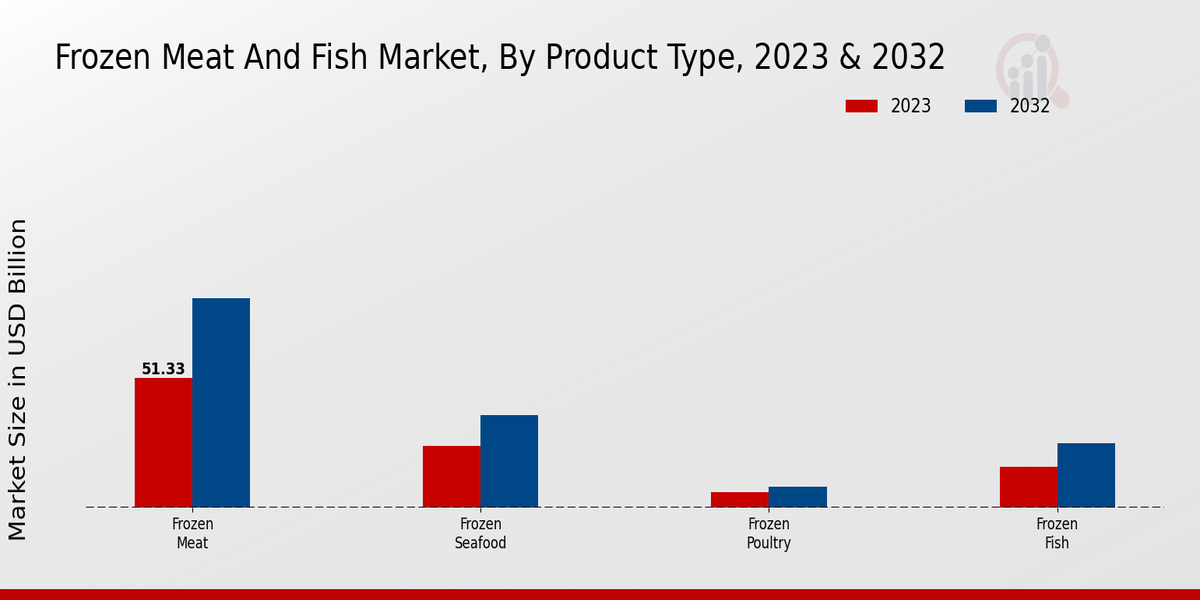 Frozen Meat And Fish Market, By Product Type, 2023 & 2032

2023
2032

Market Size in USD Billion

51.33

Frozen Meat

Frozen Seafood

Frozen Poultry

Frozen Fish