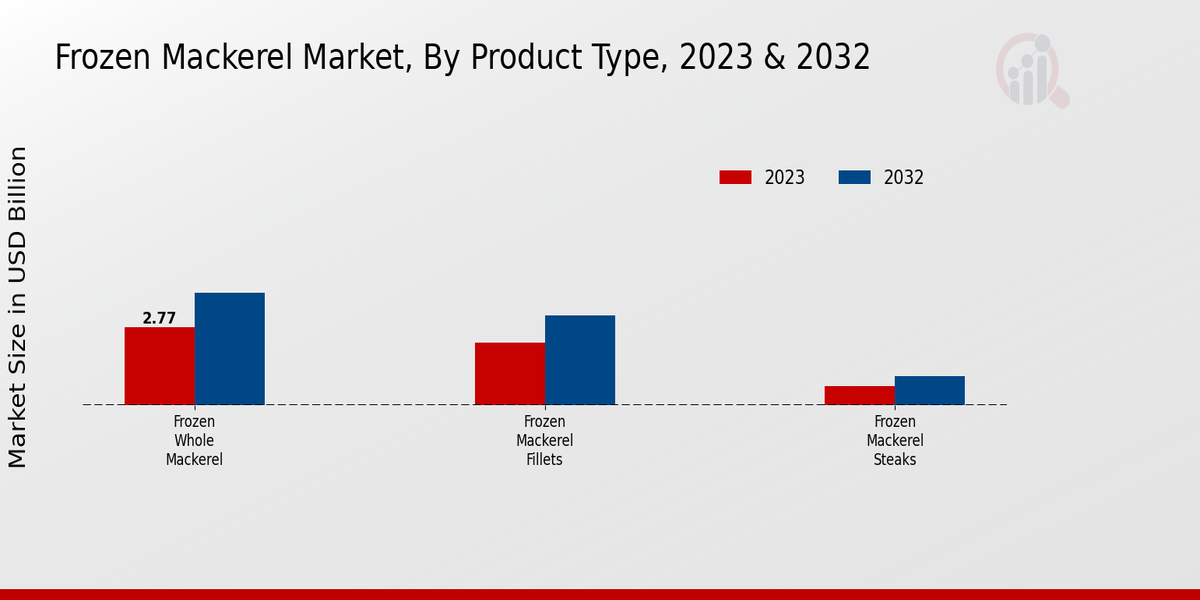 Frozen Mackerel Market, By Product Type, 2023 & 2032

2023
2032

Market Size in USD Billion

2.77

Frozen Whole Mackerel

Frozen Mackerel Fillets

Frozen Mackerel Steaks