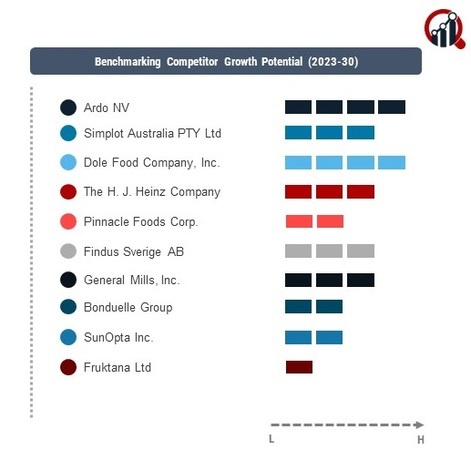 Benchmarking Competitor Growth Potential (2023-30)

Ardo NV
Simplot Australia PTY Ltd
Dole Food Company, Inc.
The H. J. Heinz Company
Pinnacle Foods Corp.
Findus Sverige AB
General Mills, Inc.
Bonduelle Group
SunOpta Inc.
Fruktana Ltd

L
H