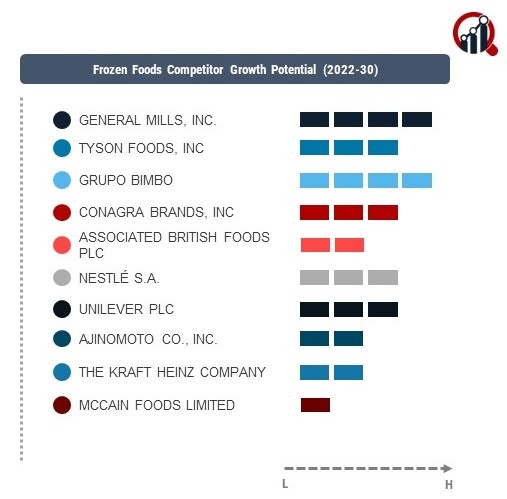 Frozen Foods Competitor Growth Potential (2022-30)

GENERAL MILLS, INC.

TYSON FOODS, INC

GRUPO BIMBO

CONAGRA BRANDS, INC

ASSOCIATED BRITISH FOODS PLC

NESTLÉ S.A.

UNILEVER PLC

AJINOMOTO CO., INC.

THE KRAFT HEINZ COMPANY

MCCAIN FOODS LIMITED

L

H