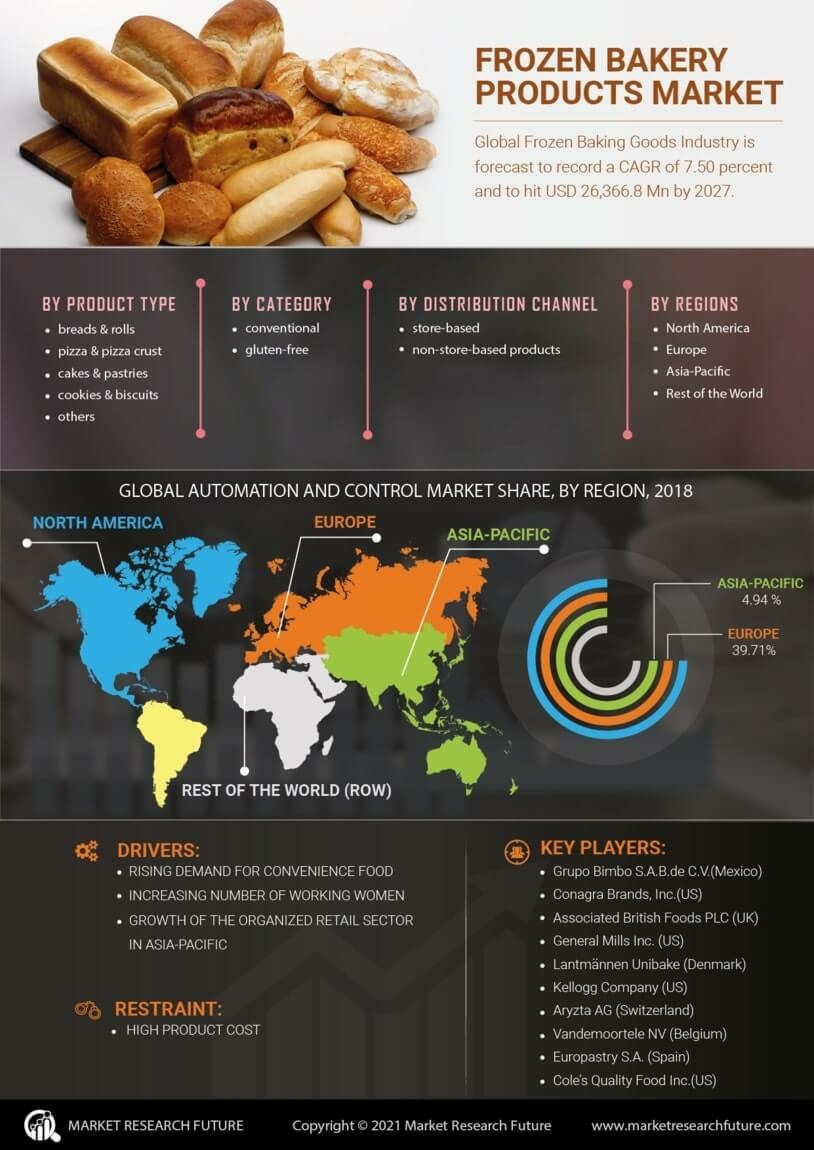 FROZEN BAKERY PRODUCTS MARKET

Global Frozen Baking Goods Industry is forecast to record a CAGR of 7.50 percent and to hit USD 26,366.8 Mn by 2027.

BY PRODUCT TYPE
- breads & rolls
- pizza & pizza crust
- cakes & pastries
- cookies & biscuits
- others

BY CATEGORY
- conventional
- gluten-free

BY DISTRIBUTION CHANNEL
- store-based
- non-store-based products

BY REGIONS
- North America
- Europe
- Asia-Pacific
- Rest of the World

GLOBAL AUTOMATION AND CONTROL MARKET SHARE, BY REGION, 2018

NORTH AMERICA
EUROPE
ASIA-PACIFIC
REST OF THE WORLD (ROW)

ASIA-PACIFIC
4.94 %
EUROPE
39.71%

DRIVERS:
- RISING DEMAND FOR CONVENIENCE FOOD
- INCREASING NUMBER OF WORKING WOMEN
- GROWTH OF THE ORGANIZED RETAIL SECTOR IN ASIA-PACIFIC

RESTRAINT:
- HIGH PRODUCT COST

KEY PLAYERS:
- Grupo Bimbo S.A.B.de C.V.(Mexico)
- Conagra Brands, Inc.(US)
- Associated British Foods PLC (UK)
- General Mills Inc. (US)
- Lantmännen Unibake (Denmark)
- Kellogg Company (US)
- Aryzta AG (Switzerland)
- Vandemoortele NV (Belgium)
- Europastry S.A. (Spain)
- Cole's Quality Food Inc.(US)

MARKET RESEARCH FUTURE
Copyright © 2021 Market Research Future
www.marketresearchfuture.com