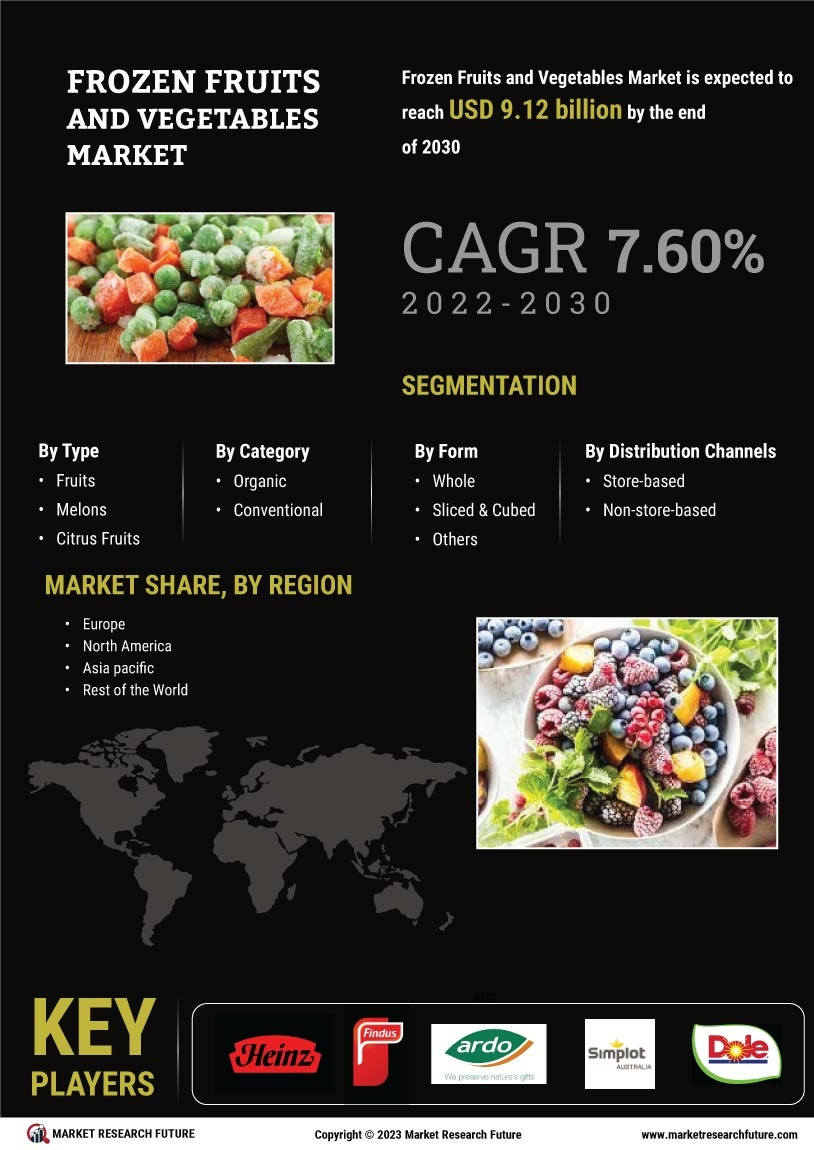 FROZEN FRUITS AND VEGETABLES MARKET

Frozen Fruits and Vegetables Market is expected to reach USD 9.12 billion by the end of 2030

CAGR 7.60%
2022-2030

SEGMENTATION

By Type
• Fruits
• Melons
• Citrus Fruits

By Category
• Organic
• Conventional

By Form
• Whole
• Sliced & Cubed
• Others

By Distribution Channels
• Store-based
• Non-store-based

MARKET SHARE, BY REGION
• Europe
• North America
• Asia pacific
• Rest of the World

KEY PLAYERS

Heinz

Findus

ardo
We preserve nature's gifts

Simplot
AUSTRALIA

Dole

MARKET RESEARCH FUTURE

Copyright © 2023 Market Research Future

www.marketresearchfuture.com