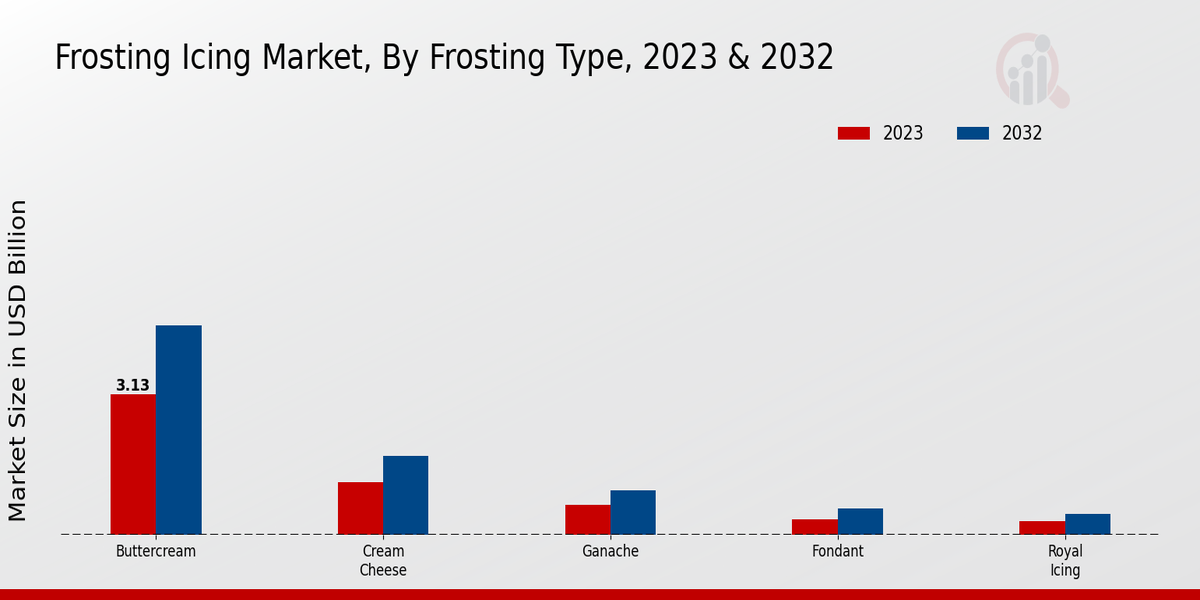 Frosting Icing Market, By Frosting Type, 2023 & 2032

2023
2032

Market Size in USD Billion

3.13

Buttercream
Cream Cheese
Ganache
Fondant
Royal Icing