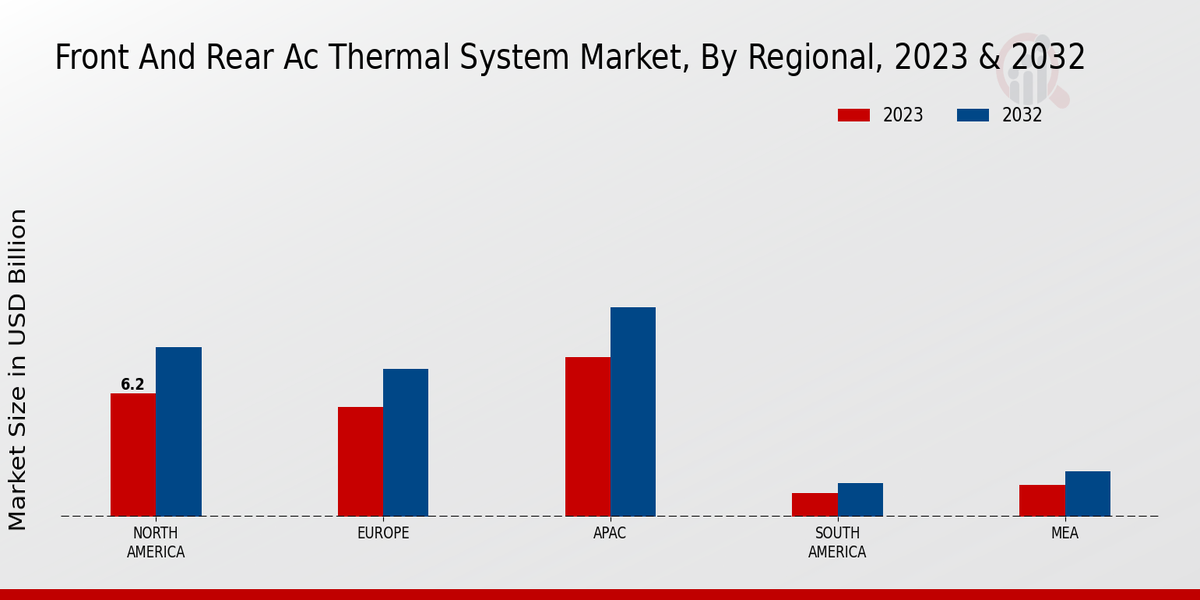 Front And Rear Ac Thermal System Market, By Regional, 2023 & 2032

2023
2032

Market Size in USD Billion

6.2

NORTH AMERICA
EUROPE
APAC
SOUTH AMERICA
MEA