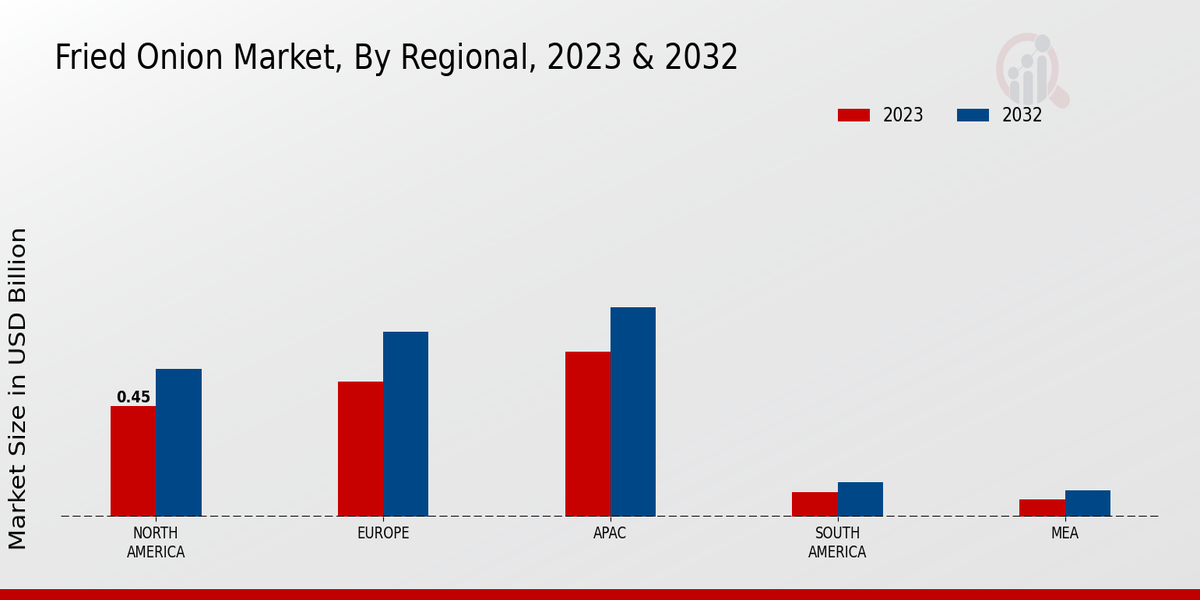 Fried Onion Market, By Regional, 2023 & 2032

2023
2032

Market Size in USD Billion

0.45

NORTH AMERICA
EUROPE
APAC
SOUTH AMERICA
MEA