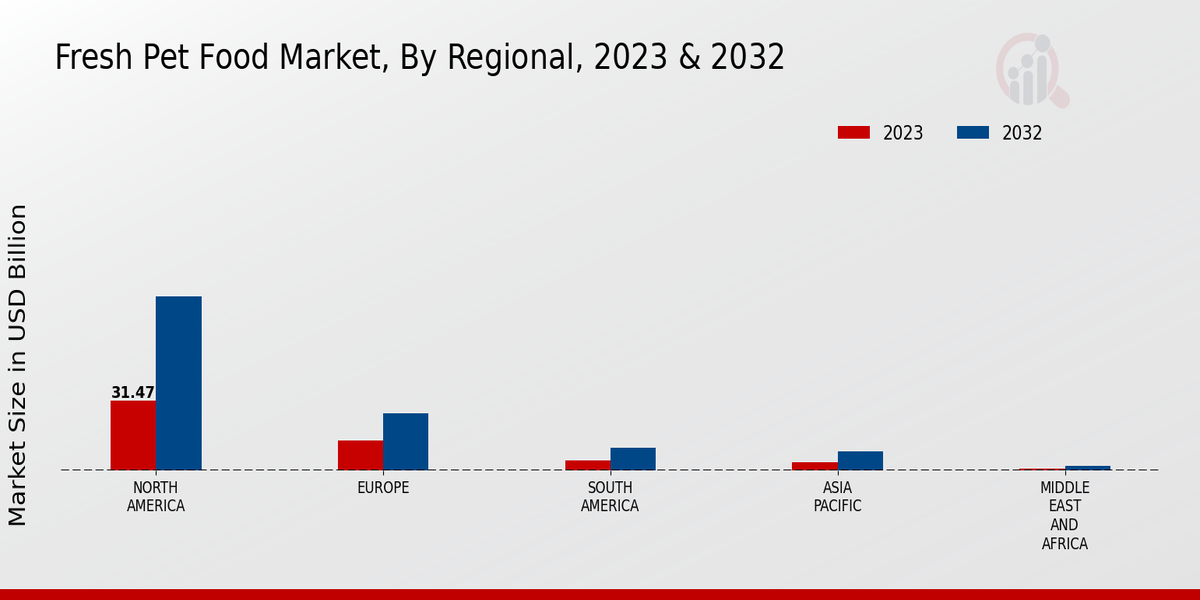 Fresh Pet Food Market, By Regional, 2023 & 2032

2023 2032

Market Size in USD Billion

31.47

NORTH AMERICA

EUROPE

SOUTH AMERICA

ASIA PACIFIC

MIDDLE EAST AND AFRICA