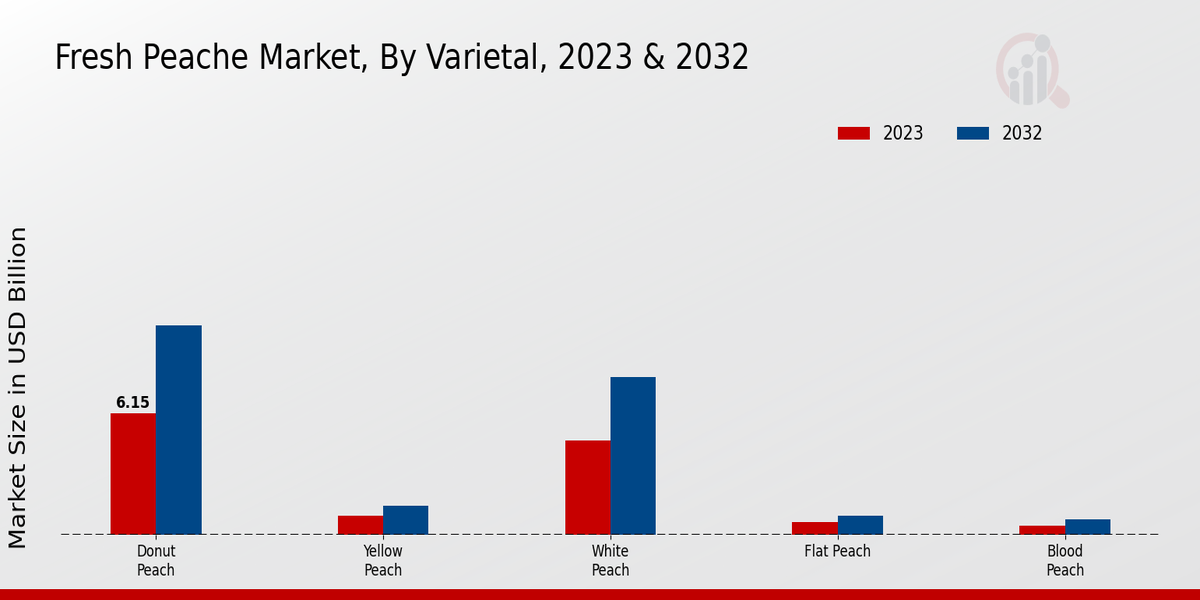 Fresh Peache Market, By Varietal, 2023 & 2032

2023
2032

Market Size in USD Billion

6.15

Donut Peach
Yellow Peach
White Peach
Flat Peach
Blood Peach