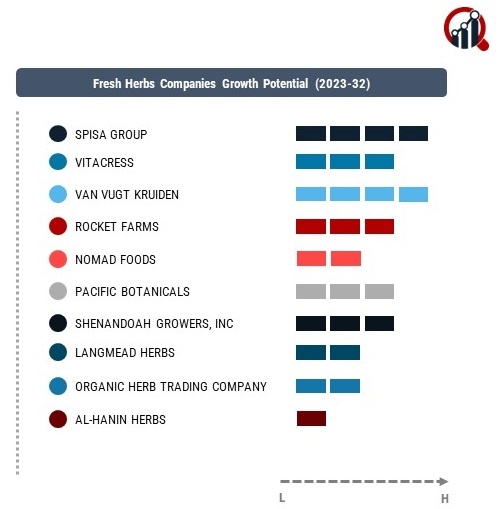 Fresh Herbs Companies Growth Potential (2023-32)

SPISA GROUP
VITACRESS
VAN VUGT KRUIDEN
ROCKET FARMS
NOMAD FOODS
PACIFIC BOTANICALS
SHENANDOAH GROWERS, INC
LANGMEAD HERBS
ORGANIC HERB TRADING COMPANY
AL-HANIN HERBS

L
H