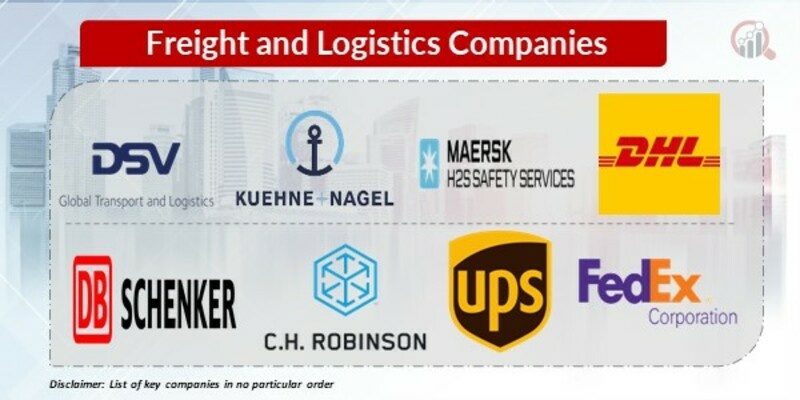 Freight and Logistics Companies

DSV
Global Transport and Logistics

KUEHNE+NAGEL

MAERSK
H2S SAFETY SERVICES

DHL

DB SCHENKER

C.H. ROBINSON

ups

FedEx
Corporation

Disclaimer: List of key companies in no particular order