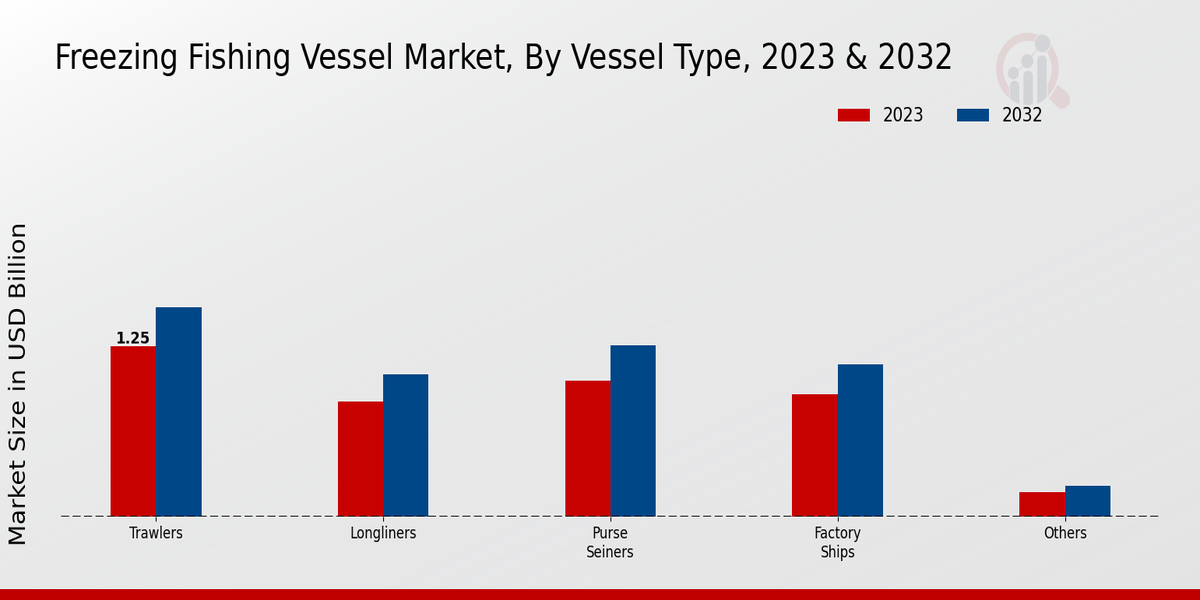 Freezing Fishing Vessel Market, By Vessel Type, 2023 & 2032

2023 2032

Market Size in USD Billion

1.25

Trawlers

Longliners

Purse Seiners

Factory Ships

Others