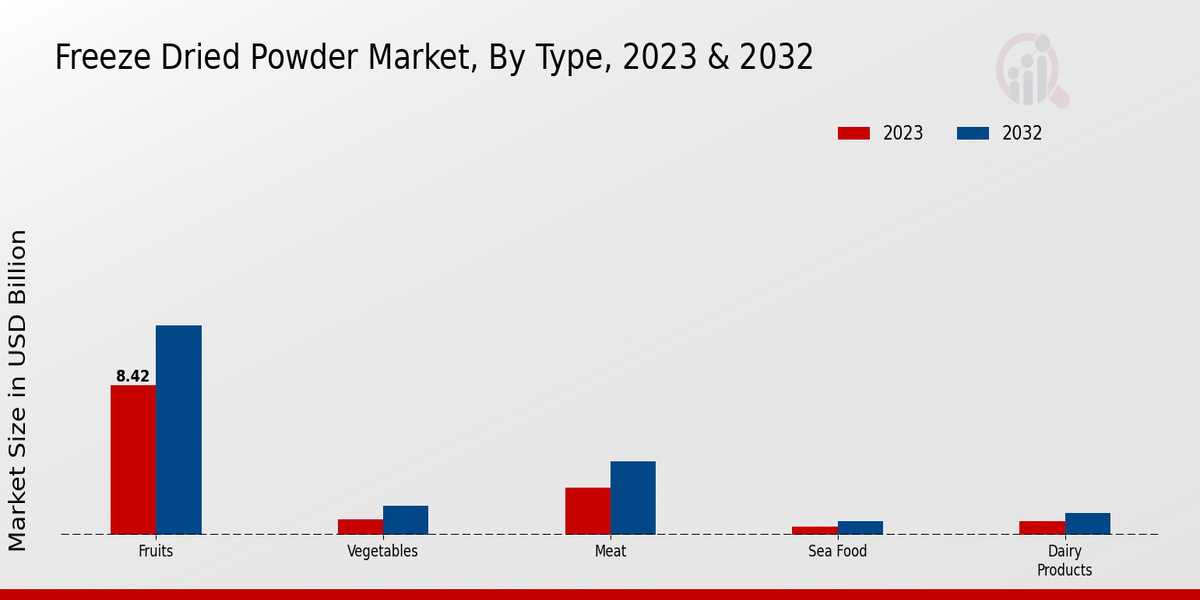 Freeze Dried Powder Market, By Type, 2023 & 2032

2023
2032

Market Size in USD Billion

8.42

Fruits
Vegetables
Meat
Sea Food
Dairy Products