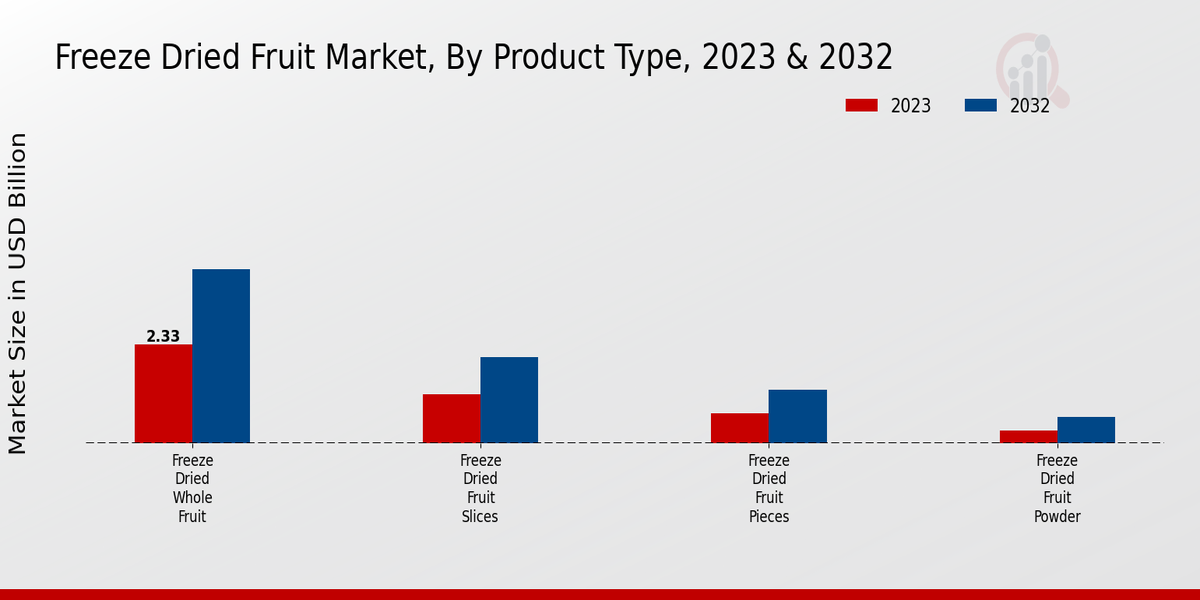 Freeze Dried Fruit Market, By Product Type, 2023 & 2032

2023
2032

Market Size in USD Billion

2.33

Freeze Dried Whole Fruit

Freeze Dried Fruit Slices

Freeze Dried Fruit Pieces

Freeze Dried Fruit Powder