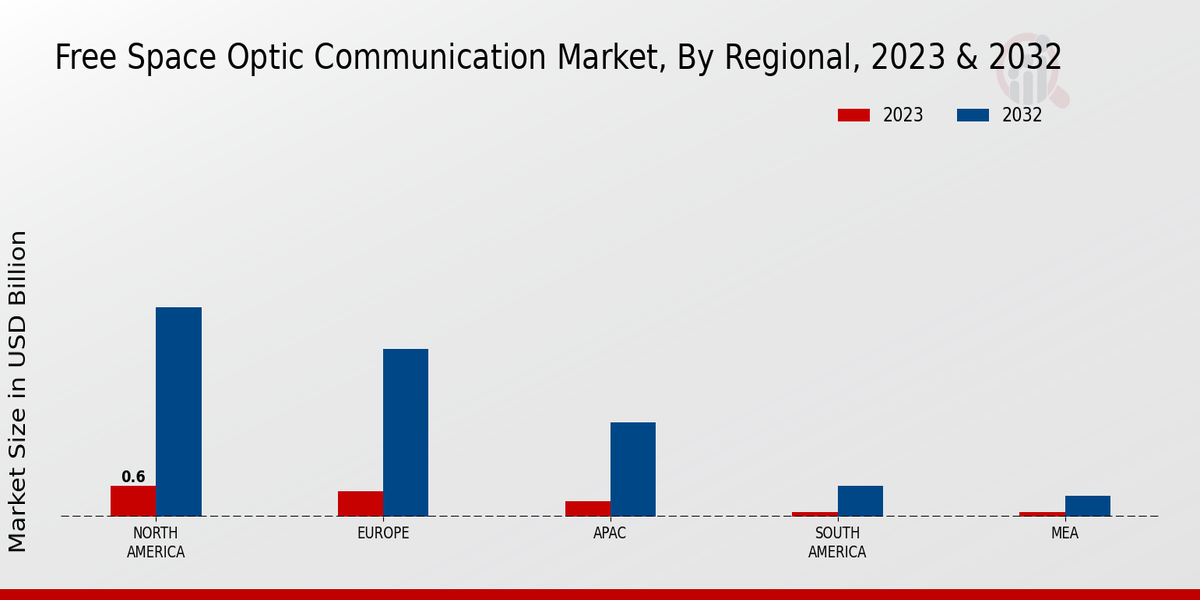 Free Space Optic Communication Market, By Regional, 2023 & 2032

2023
2032

Market Size in USD Billion

0.6

NORTH AMERICA
EUROPE
APAC
SOUTH AMERICA
MEA