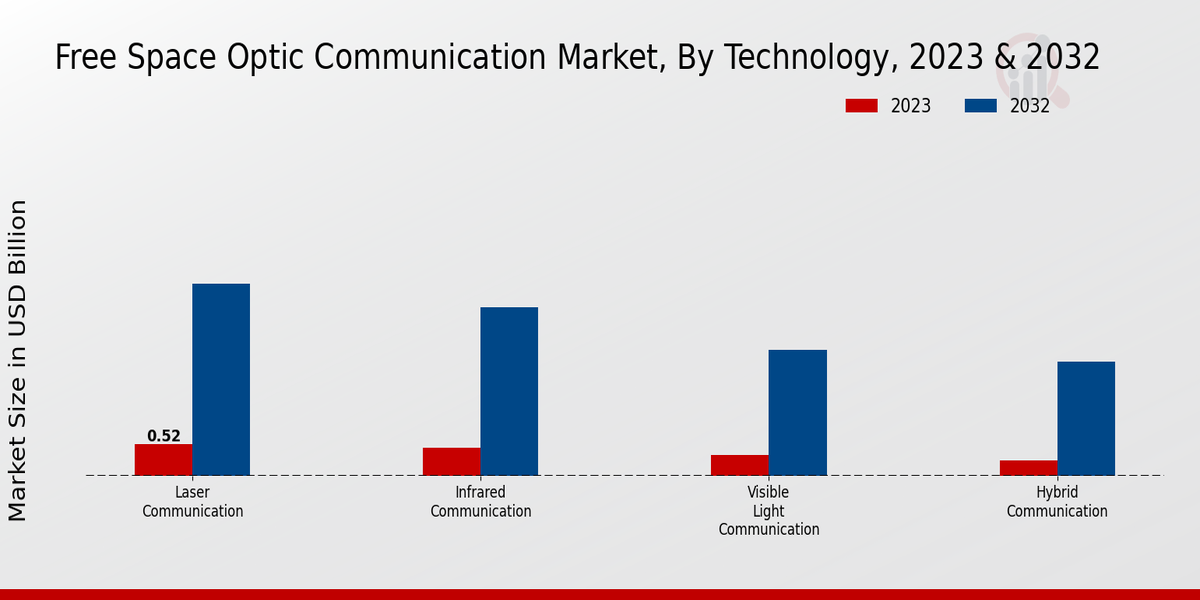 Free Space Optic Communication Market, By Technology, 2023 & 2032

2023
2032

Market Size in USD Billion

0.52

Laser Communication

Infrared Communication

Visible Light Communication

Hybrid Communication