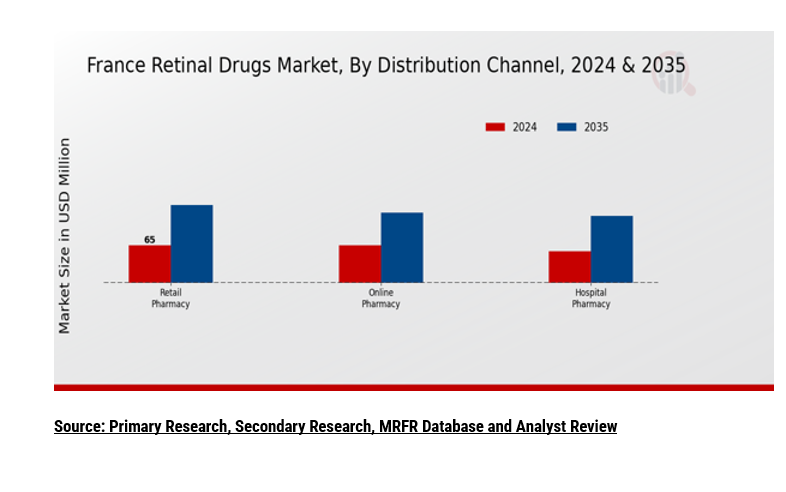 France Retinal Drugs Market, By Distribution Channel, 2024 & 2035

2024
2035

Market Size in USD Million

65

Retail Pharmacy

Online Pharmacy

Hospital Pharmacy

Source: Primary Research, Secondary Research, MRFR Database and Analyst Review