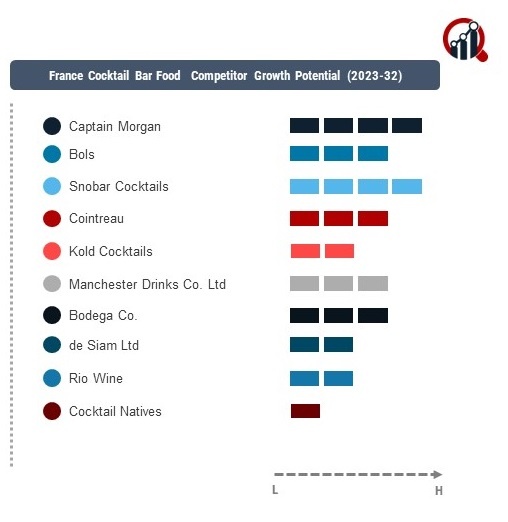 France Cocktail Bar Food Competitor Growth Potential (2023-32)

Captain Morgan
Bols
Snobar Cocktails
Cointreau
Kold Cocktails
Manchester Drinks Co. Ltd
Bodega Co.
de Siam Ltd
Rio Wine
Cocktail Natives

L
H