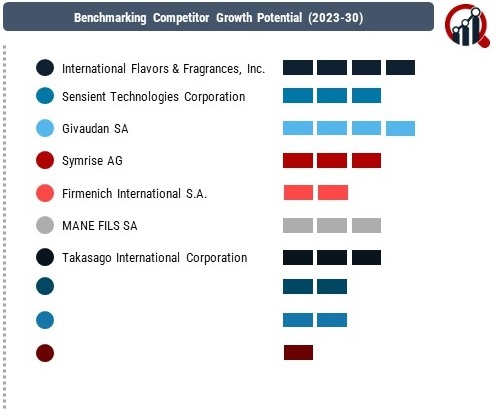 Benchmarking Competitor Growth Potential (2023-30)

International Flavors & Fragrances, Inc.

Sensient Technologies Corporation

Givaudan SA

Symrise AG

Firmenich International S.A.

MANE FILS SA

Takasago International Corporation