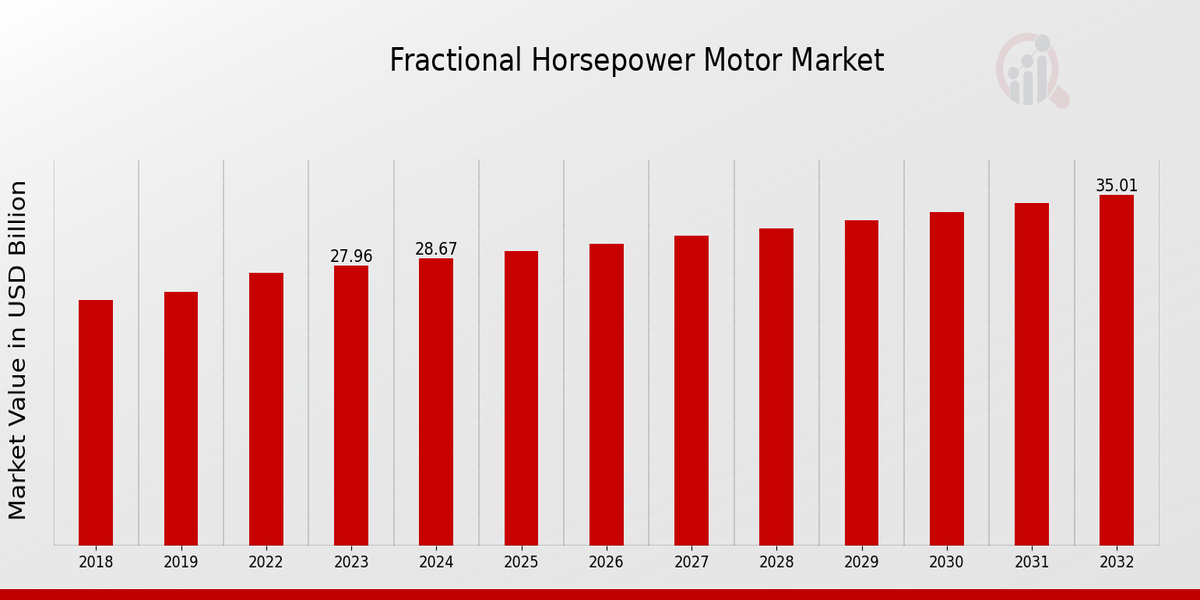 Fractional Horsepower Motor Market

Market Value in USD Billion

27.96
28.67
35.01

2018
2019
2022
2023
2024
2025
2026
2027
2028
2029
2030
2031
2032