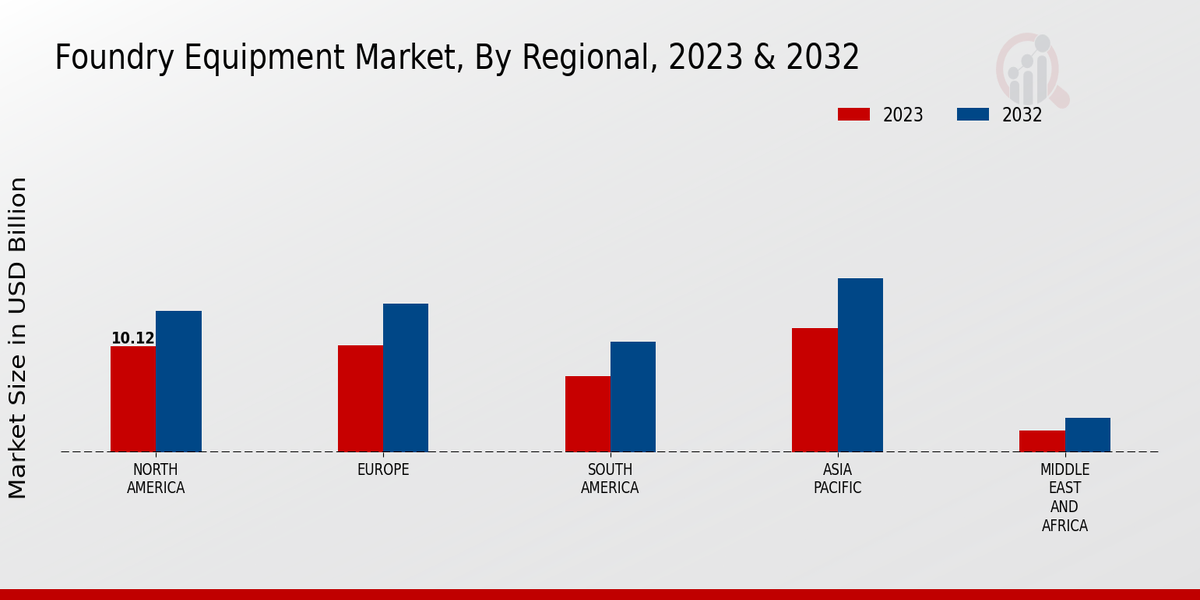 Foundry Equipment Market, By Regional, 2023 & 2032

2023
2032

Market Size in USD Billion

10.12

NORTH AMERICA
EUROPE
SOUTH AMERICA
ASIA PACIFIC
MIDDLE EAST AND AFRICA