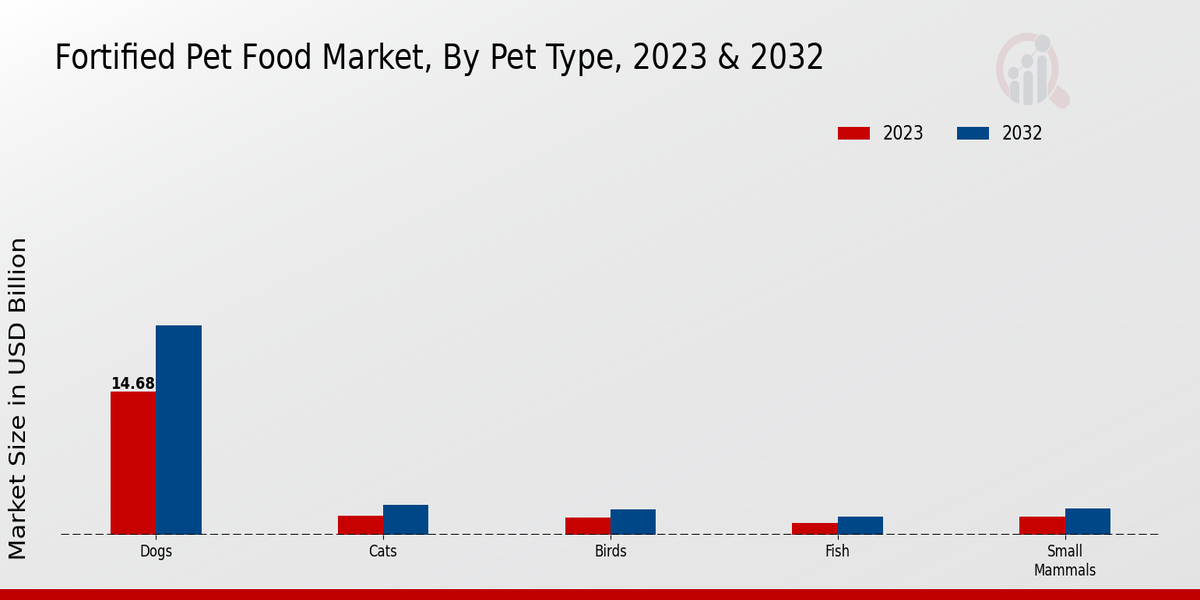 Fortified Pet Food Market, By Pet Type, 2023 & 2032

2023
2032

Market Size in USD Billion

14.68

Dogs
Cats
Birds
Fish
Small Mammals