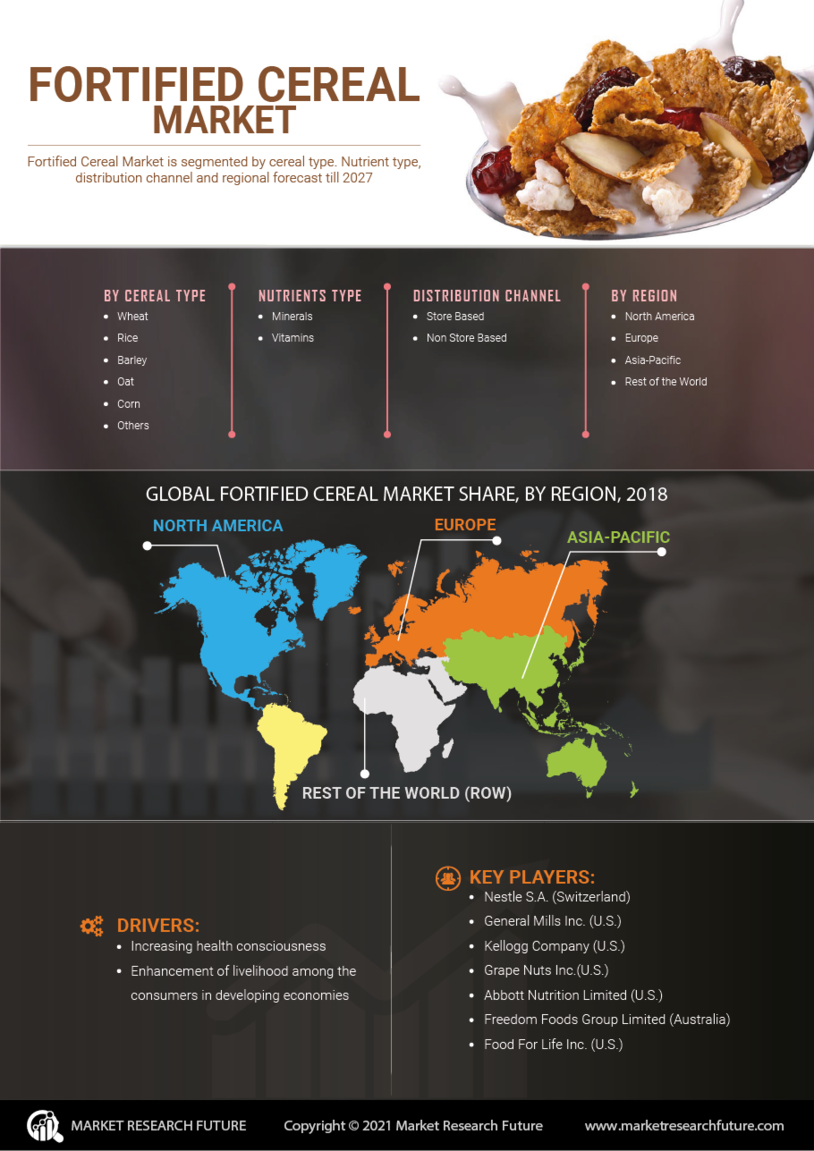 FORTIFIED CEREAL MARKET

Fortified Cereal Market is segmented by cereal type. Nutrient type, distribution channel and regional forecast till 2027

BY CEREAL TYPE
- Wheat
- Rice
- Barley
- Oat
- Corn
- Others

NUTRIENTS TYPE
- Minerals
- Vitamins

DISTRIBUTION CHANNEL
- Store Based
- Non Store Based

BY REGION
- North America
- Europe
- Asia-Pacific
- Rest of the World

GLOBAL FORTIFIED CEREAL MARKET SHARE, BY REGION, 2018

NORTH AMERICA

EUROPE

ASIA-PACIFIC

REST OF THE WORLD (ROW)

DRIVERS:
- Increasing health consciousness
- Enhancement of livelihood among the consumers in developing economies

KEY PLAYERS:
- Nestle S.A. (Switzerland)
- General Mills Inc. (U.S.)
- Kellogg Company (U.S.)
- Grape Nuts Inc.(U.S.)
- Abbott Nutrition Limited (U.S.)
- Freedom Foods Group Limited (Australia)
- Food For Life Inc. (U.S.)

MARKET RESEARCH FUTURE

Copyright © 2021 Market Research Future

www.marketresearchfuture.com