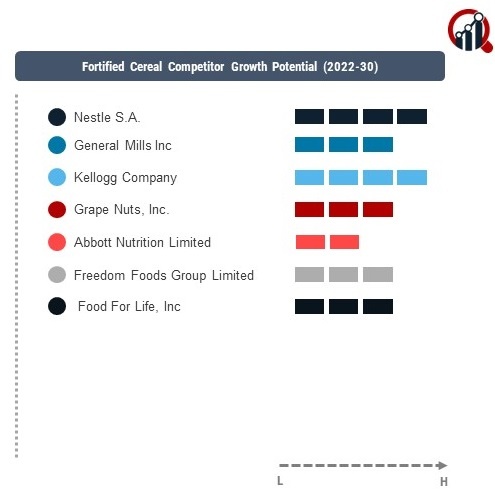 Fortified Cereal Competitor Growth Potential (2022-30)

Nestle S.A.

General Mills Inc

Kellogg Company

Grape Nuts, Inc.

Abbott Nutrition Limited

Freedom Foods Group Limited

Food For Life, Inc

L

H