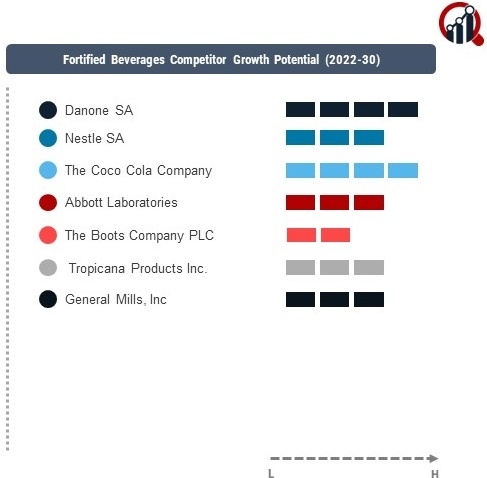 Fortified Beverages Competitor Growth Potential (2022-30)

Danone SA

Nestle SA

The Coco Cola Company

Abbott Laboratories

The Boots Company PLC

Tropicana Products Inc.

General Mills, Inc

L

H