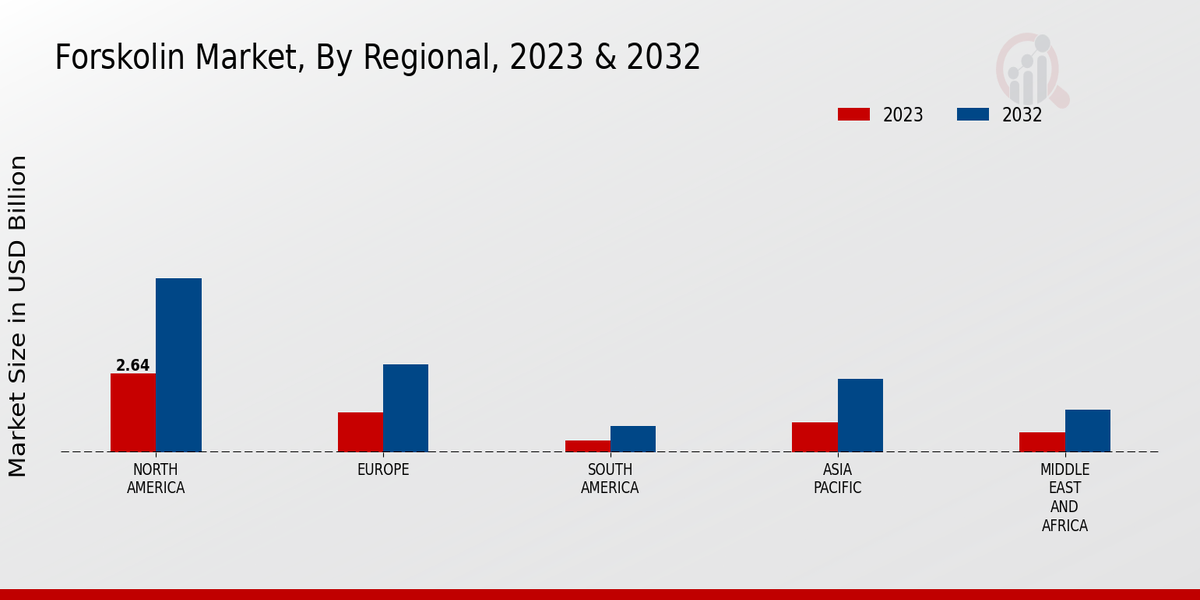 Forskolin Market, By Regional, 2023 & 2032

2023
2032

Market Size in USD Billion

2.64

NORTH AMERICA
EUROPE
SOUTH AMERICA
ASIA PACIFIC
MIDDLE EAST AND AFRICA