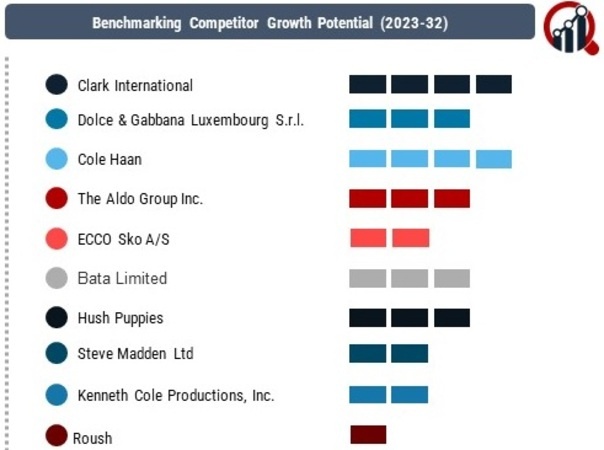 Benchmarking Competitor Growth Potential (2023-32)

Clark International

Dolce & Gabbana Luxembourg S.r.l.

Cole Haan

The Aldo Group Inc.

ECCO Sko A/S

Bata Limited

Hush Puppies

Steve Madden Ltd

Kenneth Cole Productions, Inc.

Roush