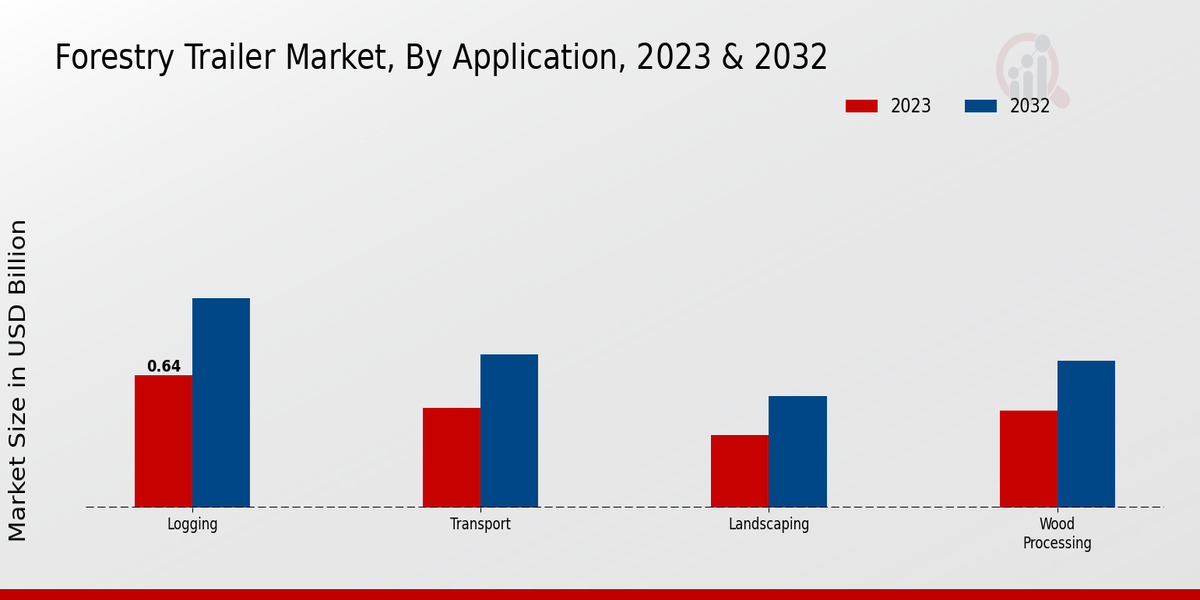 Forestry Trailer Market, By Application, 2023 & 2032

2023
2032

Market Size in USD Billion

0.64

Logging
Transport
Landscaping
Wood Processing