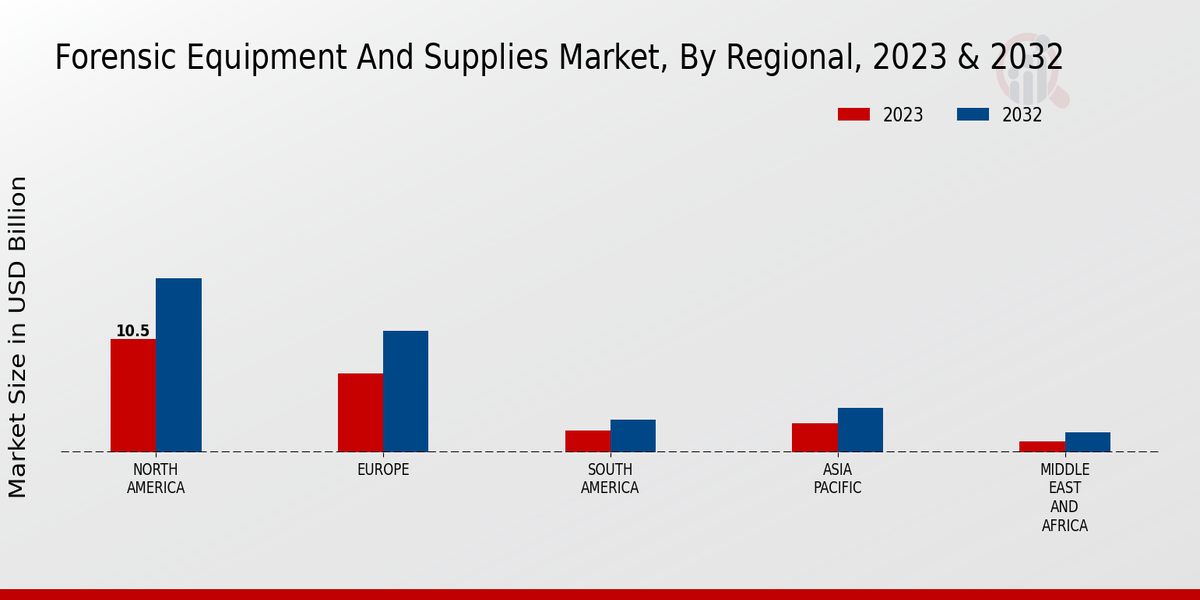 Forensic Equipment And Supplies Market, By Regional, 2023 & 2032

2023
2032

Market Size in USD Billion

10.5

NORTH AMERICA
EUROPE
SOUTH AMERICA
ASIA PACIFIC
MIDDLE EAST AND AFRICA