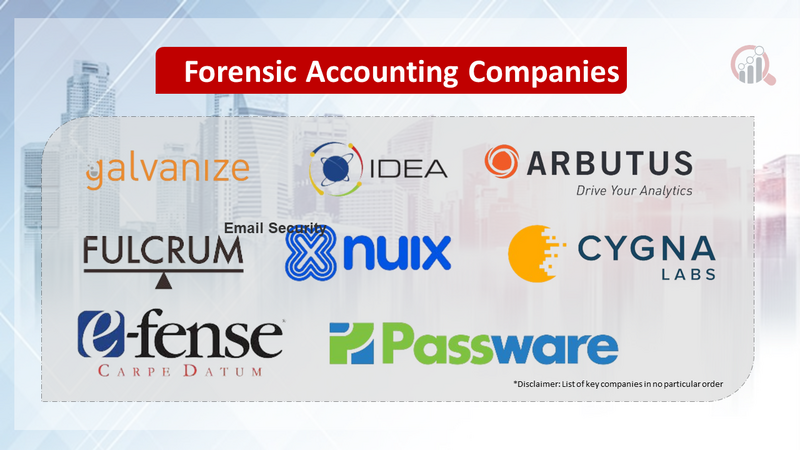 Forensic Accounting Companies

galvanize

IDEA

ARBUTUS
Drive Your Analytics

FULCRUM

Email Security
nuix

CYGNA
LABS

e-fense
CARPE DATUM

Passware

*Disclaimer: List of key companies in no particular order