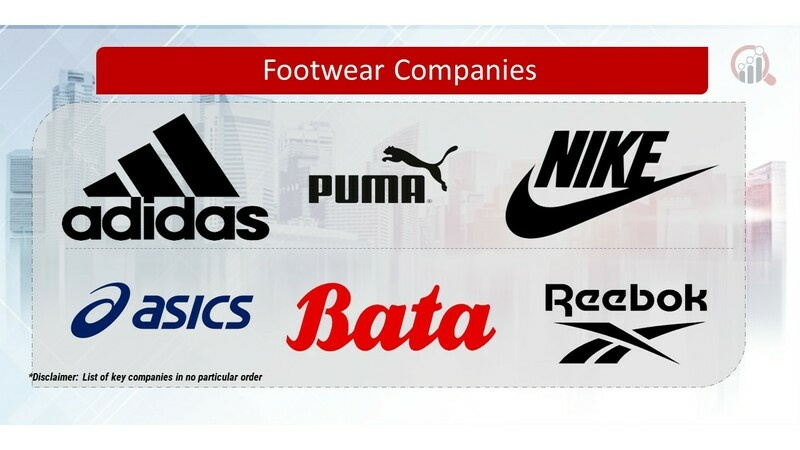 Footwear Companies

adidas

PUMA

NIKE

asics

Bata

Reebok

*Disclaimer: List of key companies in no particular order