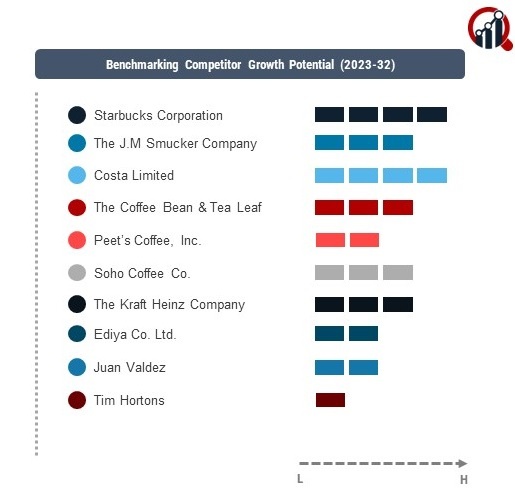 Benchmarking Competitor Growth Potential (2023-32)

Starbucks Corporation

The J.M Smucker Company

Costa Limited

The Coffee Bean & Tea Leaf

Peet's Coffee, Inc.

Soho Coffee Co.

The Kraft Heinz Company

Ediya Co. Ltd.

Juan Valdez

Tim Hortons

L

H