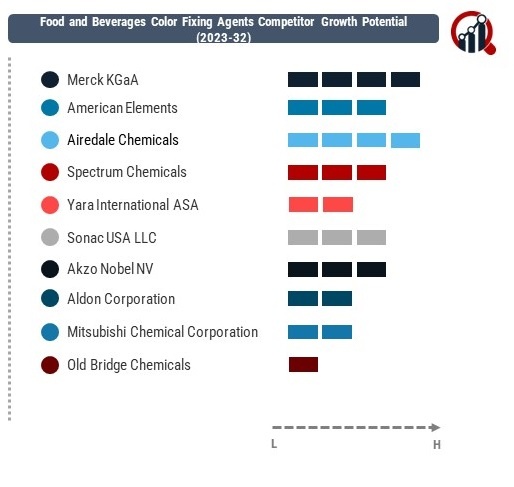 Food and Beverages Color Fixing Agents Competitor Growth Potential (2023-32)

Merck KGaA
American Elements
Airedale Chemicals
Spectrum Chemicals
Yara International ASA
Sonac USA LLC
Akzo Nobel NV
Aldon Corporation
Mitsubishi Chemical Corporation
Old Bridge Chemicals

L
H