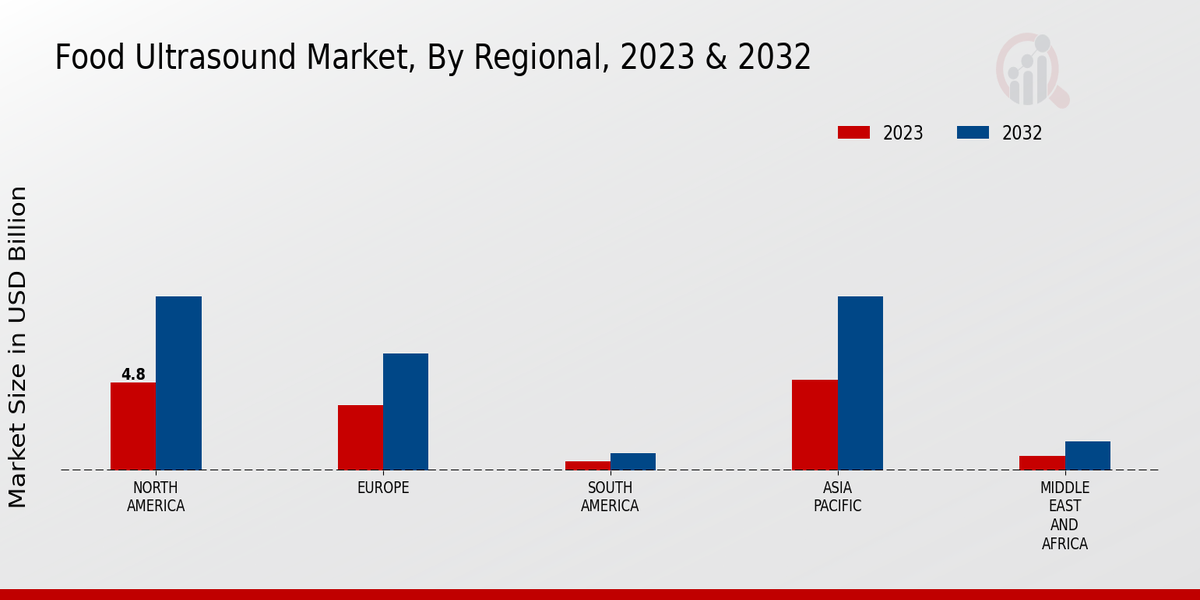 Food Ultrasound Market, By Regional, 2023 & 2032

2023
2032

Market Size in USD Billion

4.8

NORTH AMERICA
EUROPE
SOUTH AMERICA
ASIA PACIFIC
MIDDLE EAST AND AFRICA