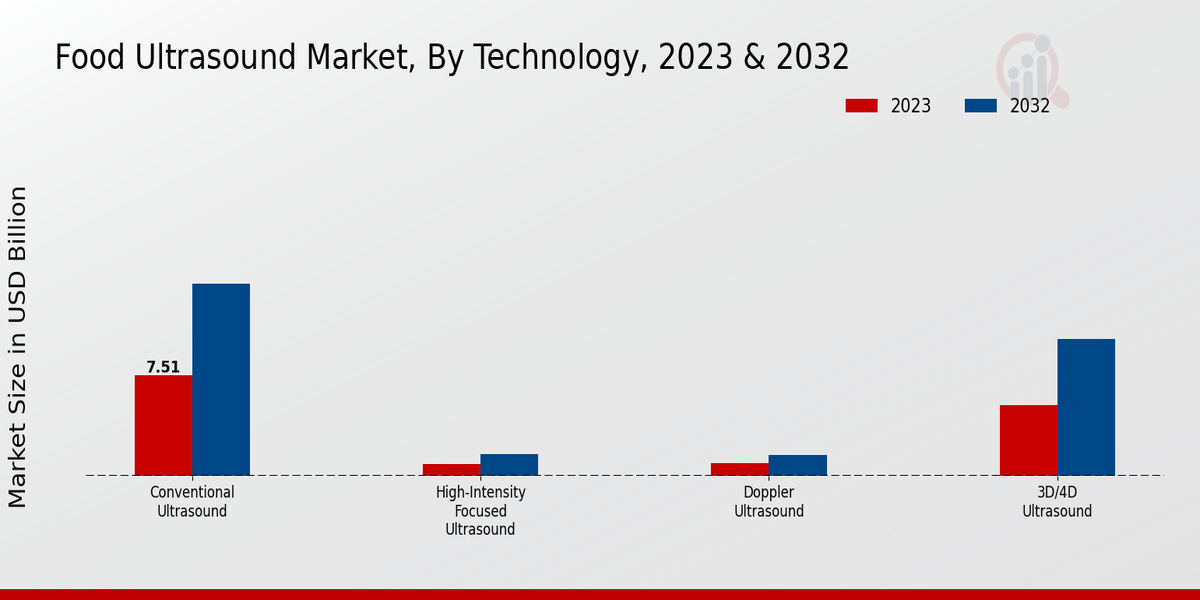 Food Ultrasound Market, By Technology, 2023 & 2032

2023 2032

Market Size in USD Billion

7.51

Conventional Ultrasound

High-Intensity Focused Ultrasound

Doppler Ultrasound

3D/4D Ultrasound