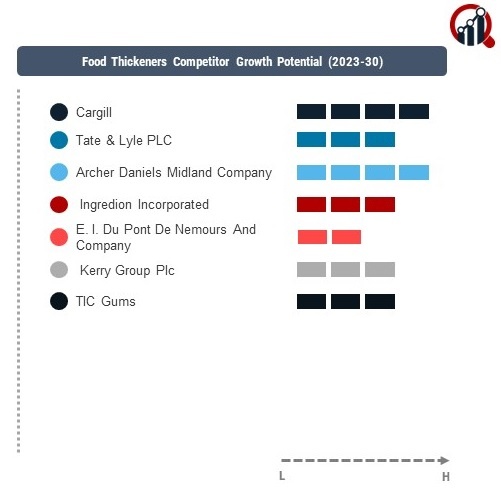 Food Thickeners Competitor Growth Potential (2023-30)

Cargill

Tate & Lyle PLC

Archer Daniels Midland Company

Ingredion Incorporated

E. I. Du Pont De Nemours And Company

Kerry Group Plc

TIC Gums

L

H