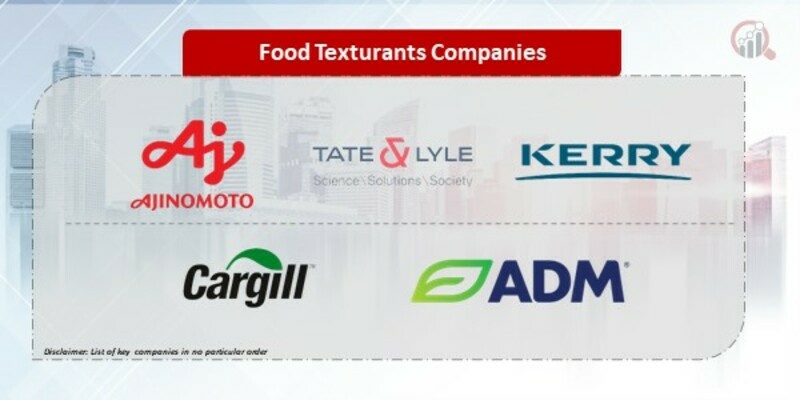 Food Texturants Companies

Aj
AJINOMOTO

TATE & LYLE
Science \ Solutions \ Society

KERRY

Cargill

ADM

Disclaimer: List of key companies in no particular order