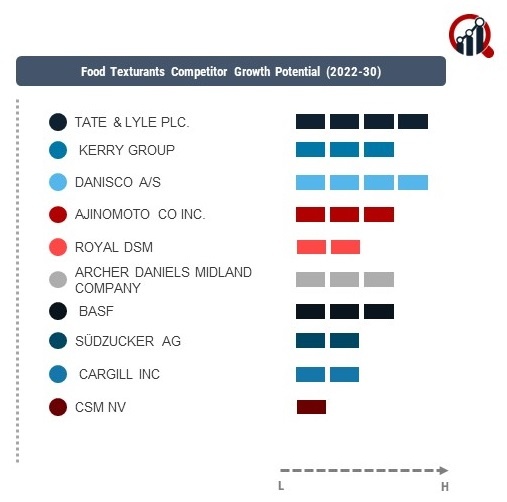 Food Texturants Competitor Growth Potential (2022-30)

TATE & LYLE PLC.

KERRY GROUP

DANISCO A/S

AJINOMOTO CO INC.

ROYAL DSM

ARCHER DANIELS MIDLAND COMPANY

BASF

SÜDZUCKER AG

CARGILL INC

CSM NV

L

H