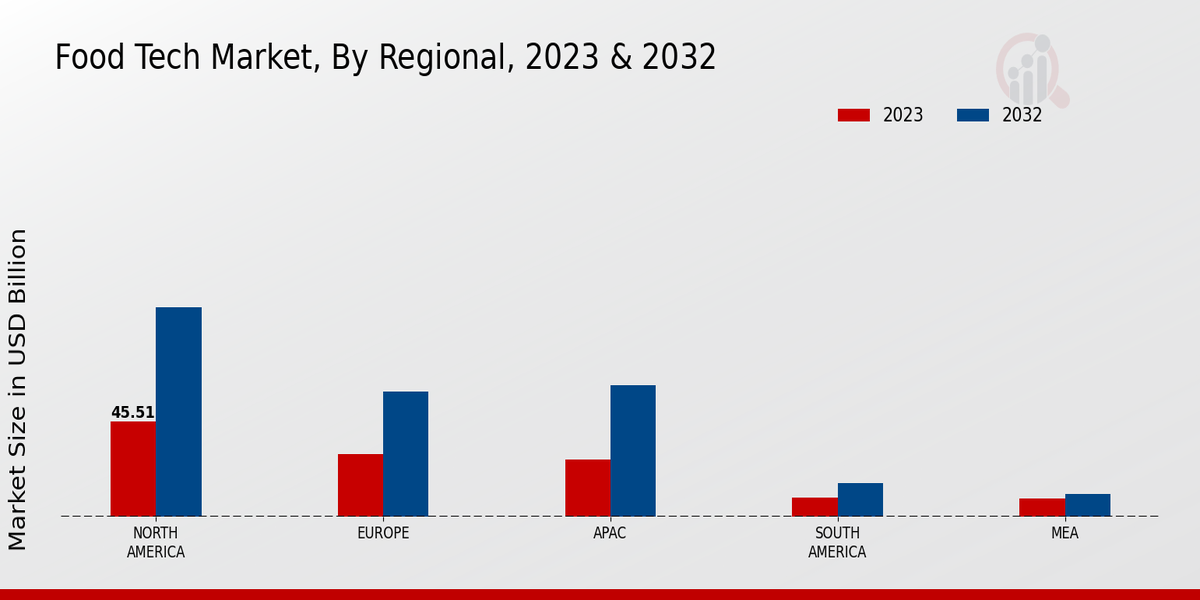 Food Tech Market, By Regional, 2023 & 2032

2023
2032

Market Size in USD Billion

45.51

NORTH AMERICA
EUROPE
APAC
SOUTH AMERICA
MEA