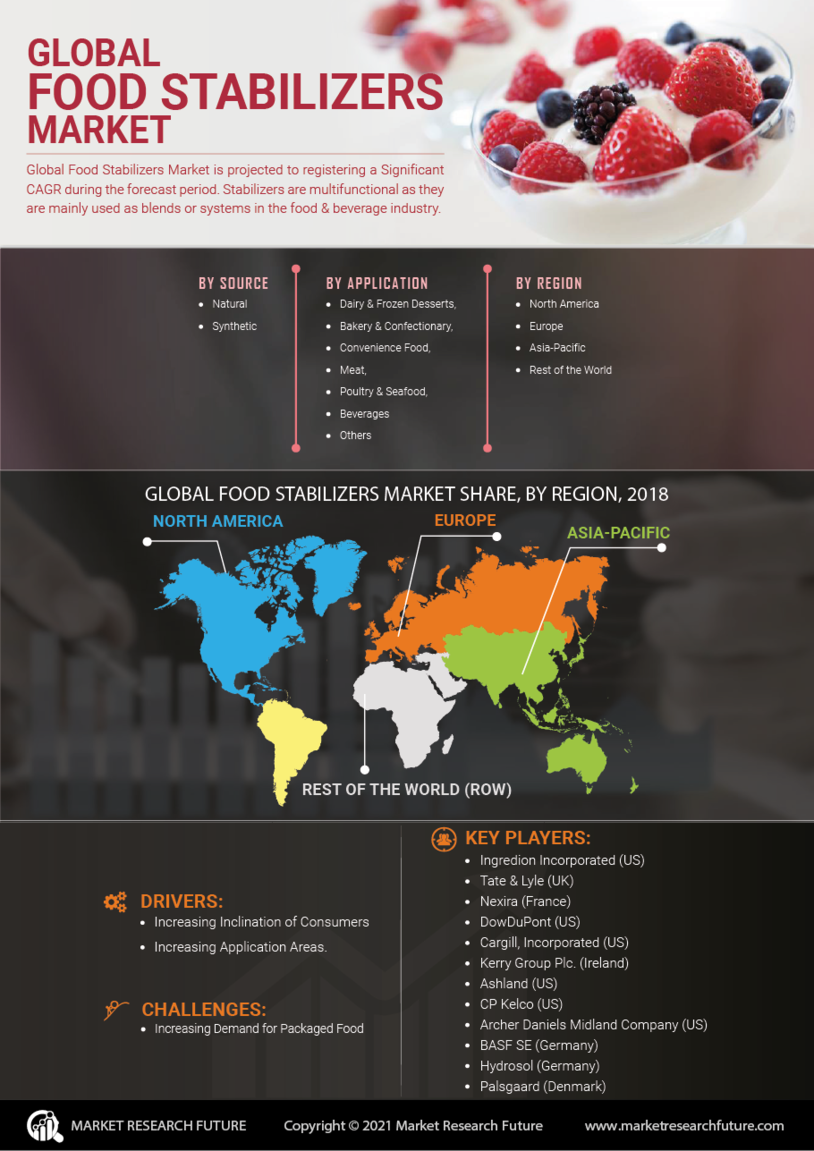 GLOBAL
FOOD STABILIZERS
MARKET

Global Food Stabilizers Market is projected to registering a Significant CAGR during the forecast period. Stabilizers are multifunctional as they are mainly used as blends or systems in the food & beverage industry.

BY SOURCE
- Natural
- Synthetic

BY APPLICATION
- Dairy & Frozen Desserts,
- Bakery & Confectionary,
- Convenience Food,
- Meat,
- Poultry & Seafood,
- Beverages
- Others

BY REGION
- North America
- Europe
- Asia-Pacific
- Rest of the World

GLOBAL FOOD STABILIZERS MARKET SHARE, BY REGION, 2018

NORTH AMERICA
EUROPE
ASIA-PACIFIC
REST OF THE WORLD (ROW)

DRIVERS:
- Increasing Inclination of Consumers
- Increasing Application Areas.

CHALLENGES:
- Increasing Demand for Packaged Food

KEY PLAYERS:
- Ingredion Incorporated (US)
- Tate & Lyle (UK)
- Nexira (France)
- DowDuPont (US)
- Cargill, Incorporated (US)
- Kerry Group Plc. (Ireland)
- Ashland (US)
- CP Kelco (US)
- Archer Daniels Midland Company (US)
- BASF SE (Germany)
- Hydrosol (Germany)
- Palsgaard (Denmark)

MARKET RESEARCH FUTURE
Copyright © 2021 Market Research Future
www.marketresearchfuture.com