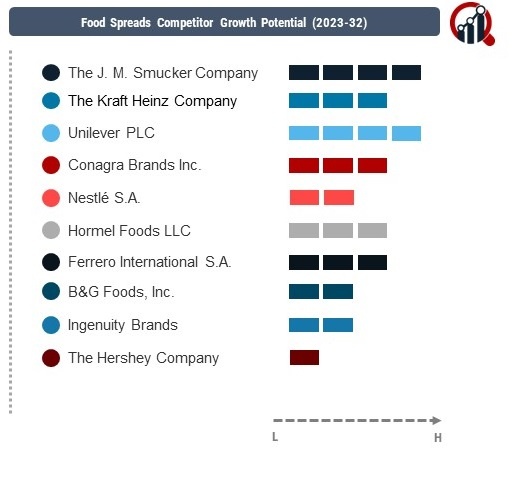 Food Spreads Competitor Growth Potential (2023-32)

The J. M. Smucker Company
The Kraft Heinz Company
Unilever PLC
Conagra Brands Inc.
Nestlé S.A.
Hormel Foods LLC
Ferrero International S.A.
B&G Foods, Inc.
Ingenuity Brands
The Hershey Company

L
H