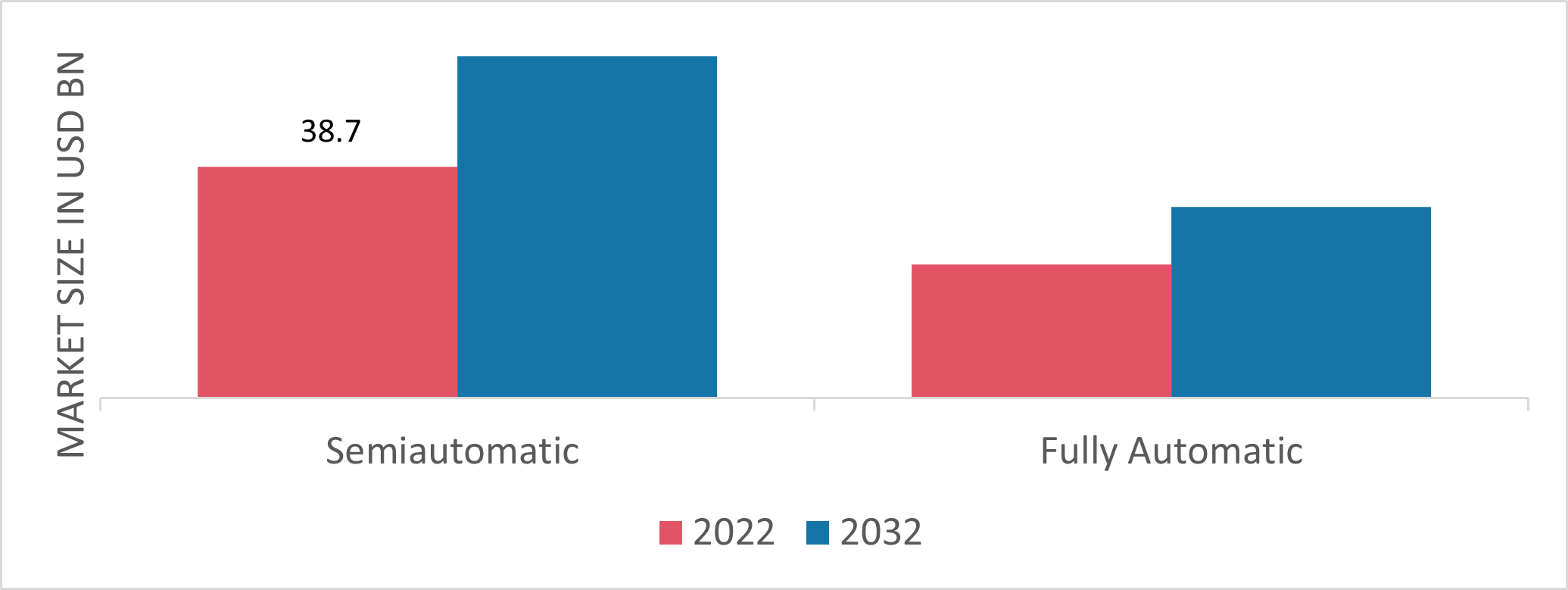 MARKET SIZE IN USD BN

38.7

Semiautomatic

Fully Automatic

2022 2032