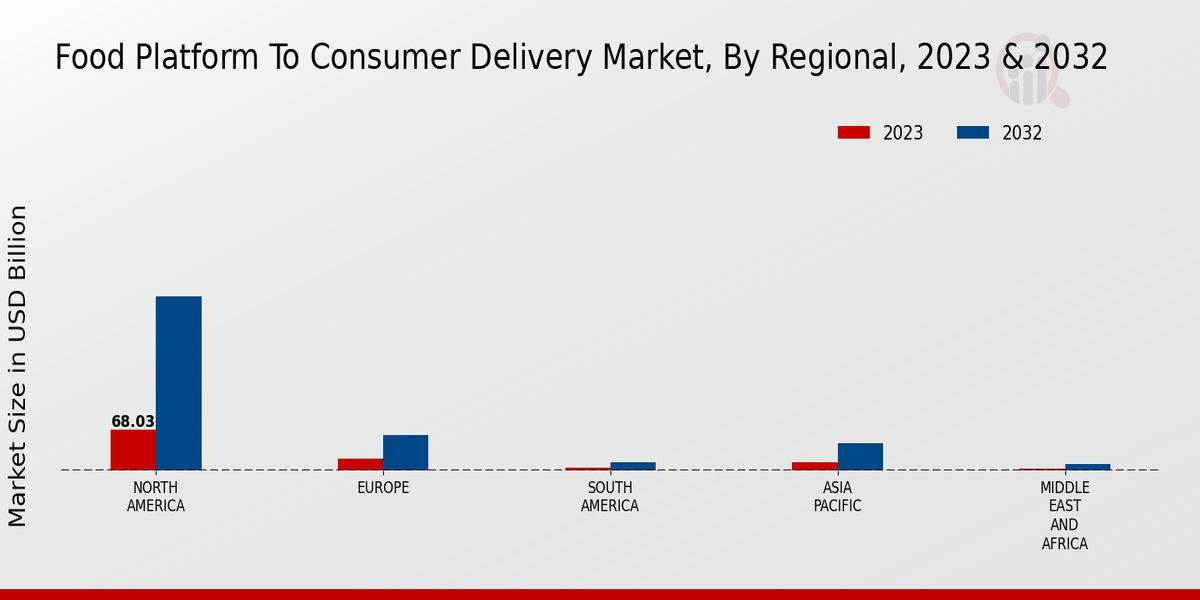 Food Platform To Consumer Delivery Market, By Regional, 2023 & 2032

2023 2032

Market Size in USD Billion

68.03

NORTH AMERICA

EUROPE

SOUTH AMERICA

ASIA PACIFIC

MIDDLE EAST AND AFRICA