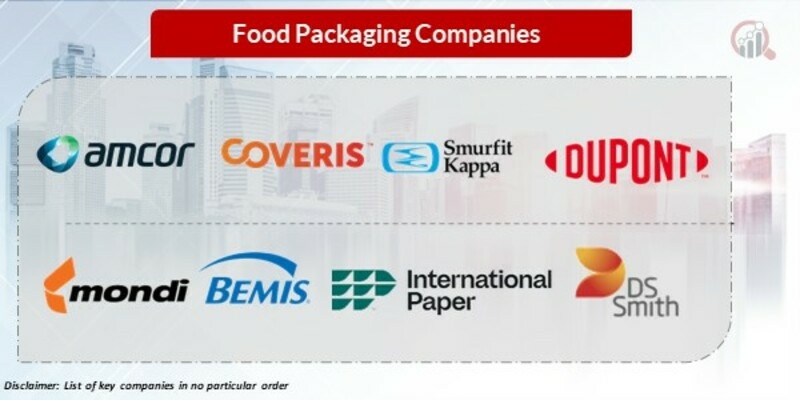 Food Packaging Companies

amcor

COVERIS

Smurfit Kappa

DUPONT

mondi

BEMIS

International Paper

DS Smith

Disclaimer: List of key companies in no particular order